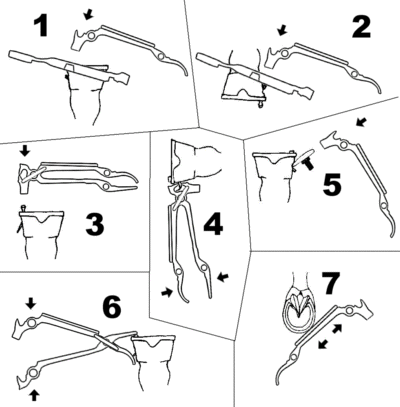 1

2

3

4

5

6

7