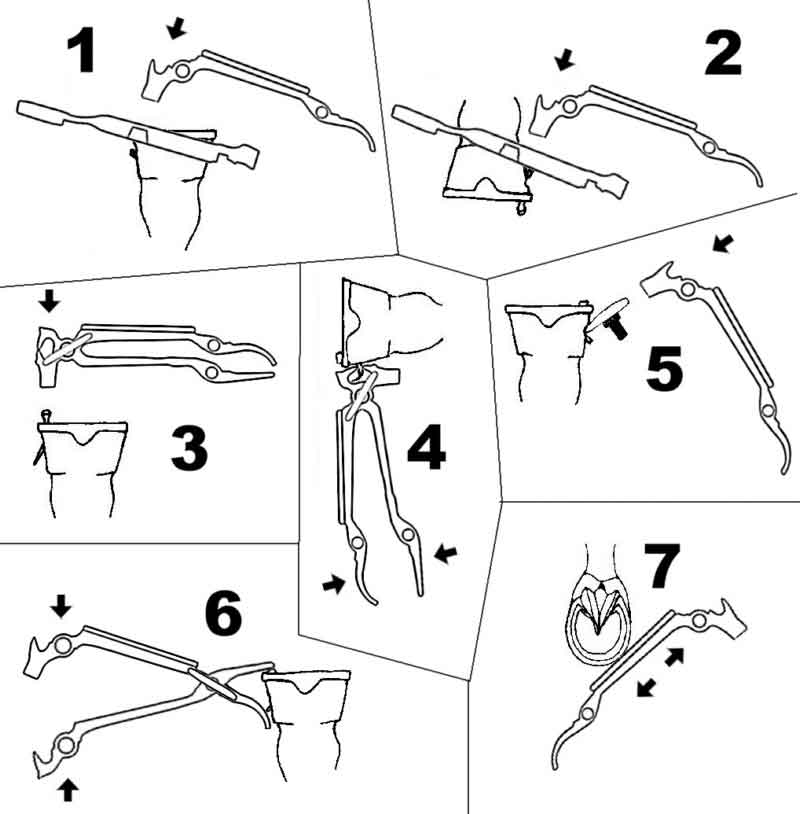 1

2

3

4

5

6

7